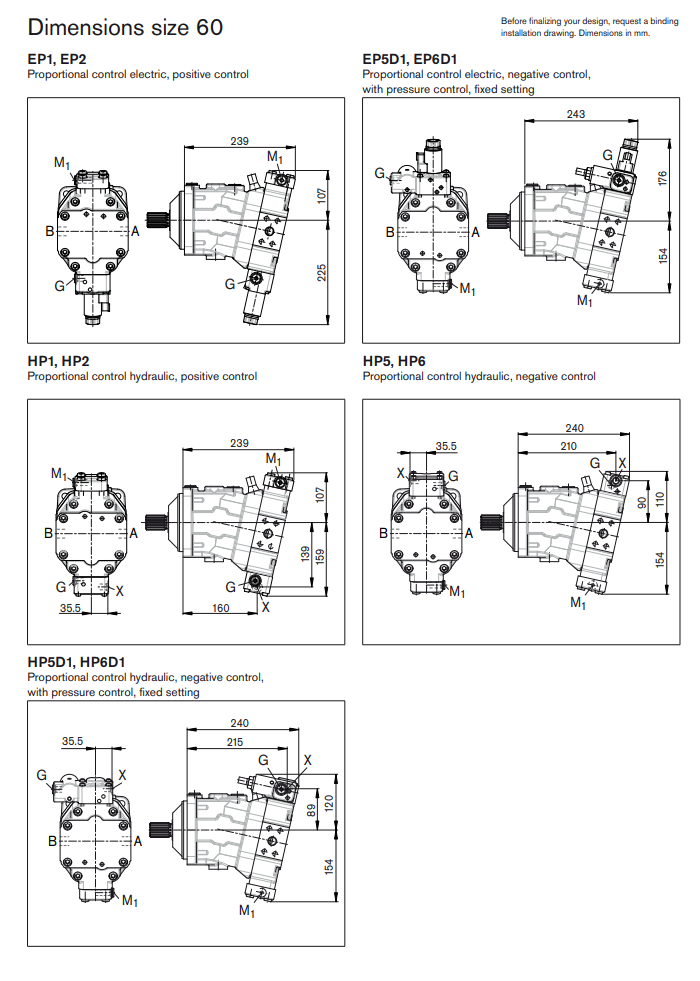 Dimensions size 60

Before finalizing your design, request a binding installation drawing. Dimensions in mm.

EP1, EP2
Proportional control electric, positive control

$M_1$
B
A
G
239
$M_1$
107
225
G

EP5D1, EP6D1
Proportional control electric, negative control, with pressure control, fixed setting

G
B
A
$M_1$
243
G
176
154
$M_1$

HP1, HP2
Proportional control hydraulic, positive control

$M_1$
B
A
G
X
35.5
239
$M_1$
107
139
159
G
X
160

HP5, HP6
Proportional control hydraulic, negative control

35.5
X
G
B
A
$M_1$
240
210
G
X
90
110
154
$M_1$

HP5D1, HP6D1
Proportional control hydraulic, negative control, with pressure control, fixed setting

35.5
G
X
B
A
$M_1$
240
215
G
X
89
120
154
$M_1$